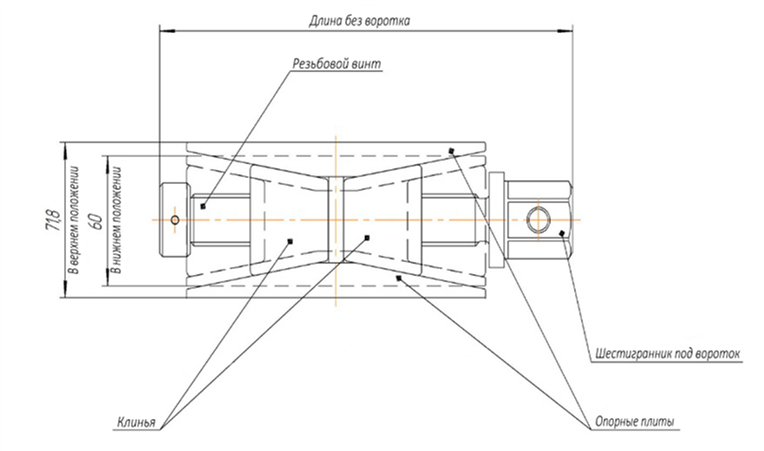 Длина без воротка

Резьбовой винт

71,8
В верхнем положении

60
В нижнем положении

Шестигранник под вороток

Клинья

Опорные плиты